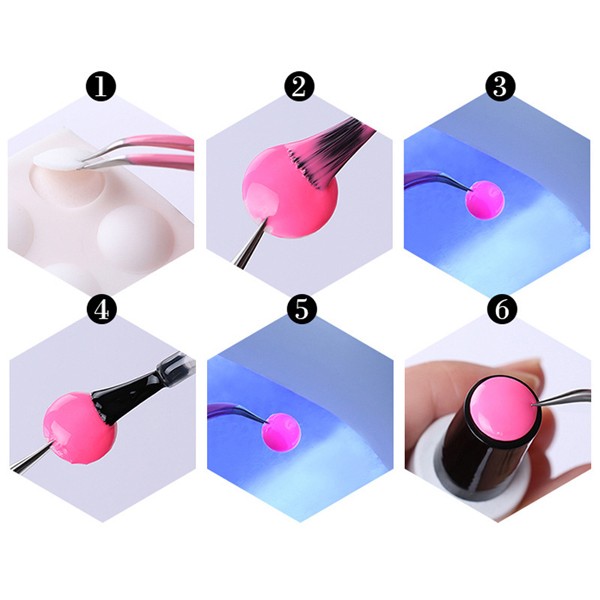 1
2
3
4
5
6