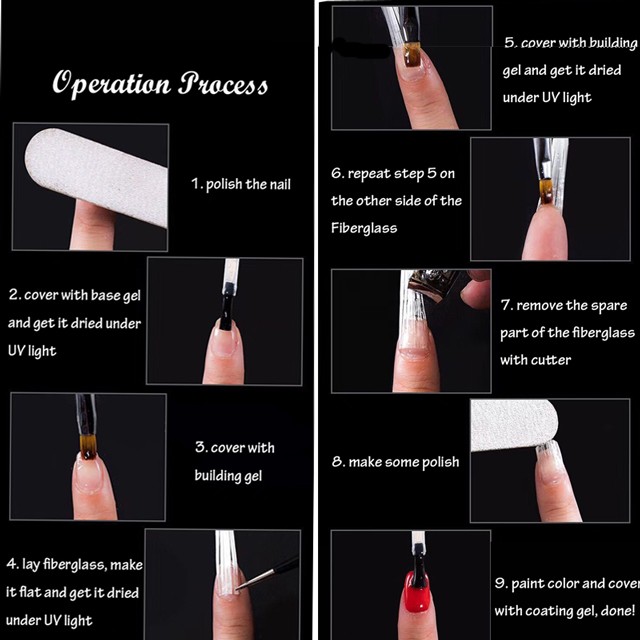 Operation Process

1. polish the nail

2. cover with base gel and get it dried under UV light

3. cover with building gel

4. lay fiberglass, make it flat and get it dried under UV light

5. cover with building gel and get it dried under UV light

6. repeat step 5 on the other side of the Fiberglass

7. remove the spare part of the fiberglass with cutter

8. make some polish

9. paint color and cover with coating gel, done!